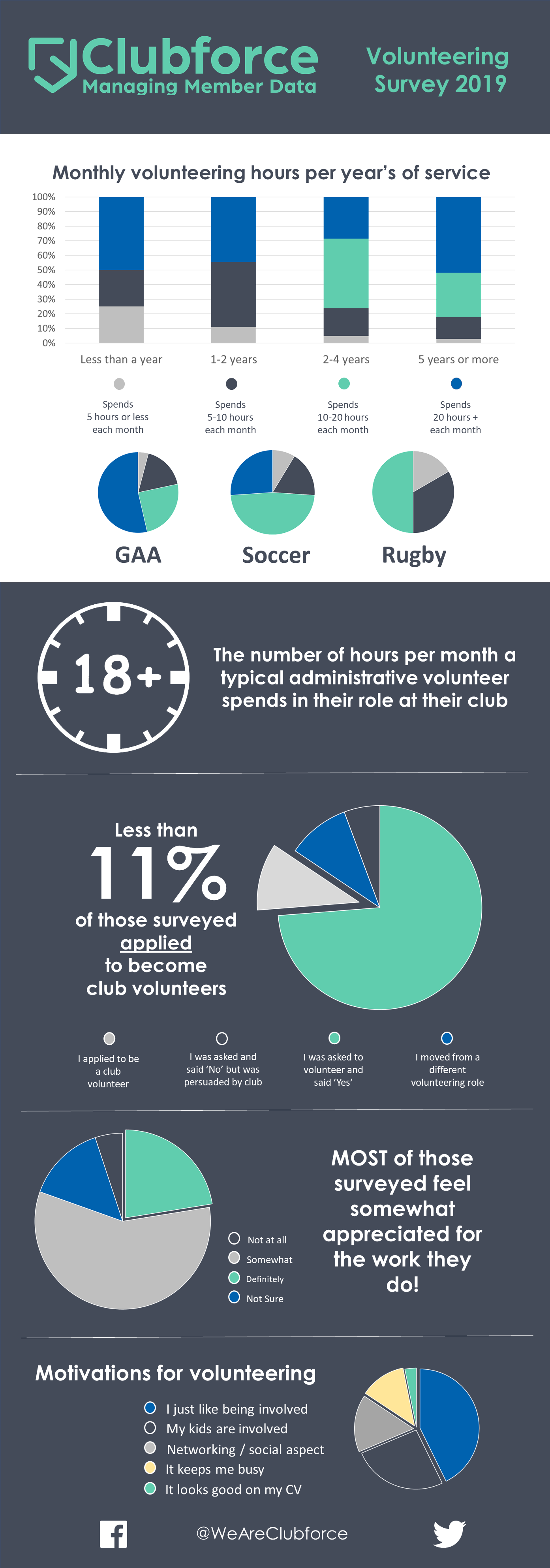 Clubforce
Managing Member Data

Volunteering Survey 2019

Monthly volunteering hours per year's of service

100%
90%
80%
70%
60%
50%
40%
30%
20%
10%
0%

Less than a year
1-2 years
2-4 years
5 years or more

Spends 5 hours or less each month
Spends 5-10 hours each month
Spends 10-20 hours each month
Spends 20 hours + each month

GAA
Soccer
Rugby

18+

The number of hours per month a typical administrative volunteer spends in their role at their club

Less than
11%
of those surveyed applied to become club volunteers

I applied to be a club volunteer
I was asked and said 'No' but was persuaded by club
I was asked to volunteer and said 'Yes'
I moved from a different volunteering role

Not at all
Somewhat
Definitely
Not Sure

MOST of those surveyed feel somewhat appreciated for the work they do!

Motivations for volunteering
I just like being involved
My kids are involved
Networking / social aspect
It keeps me busy
It looks good on my CV

@WeAreClubforce